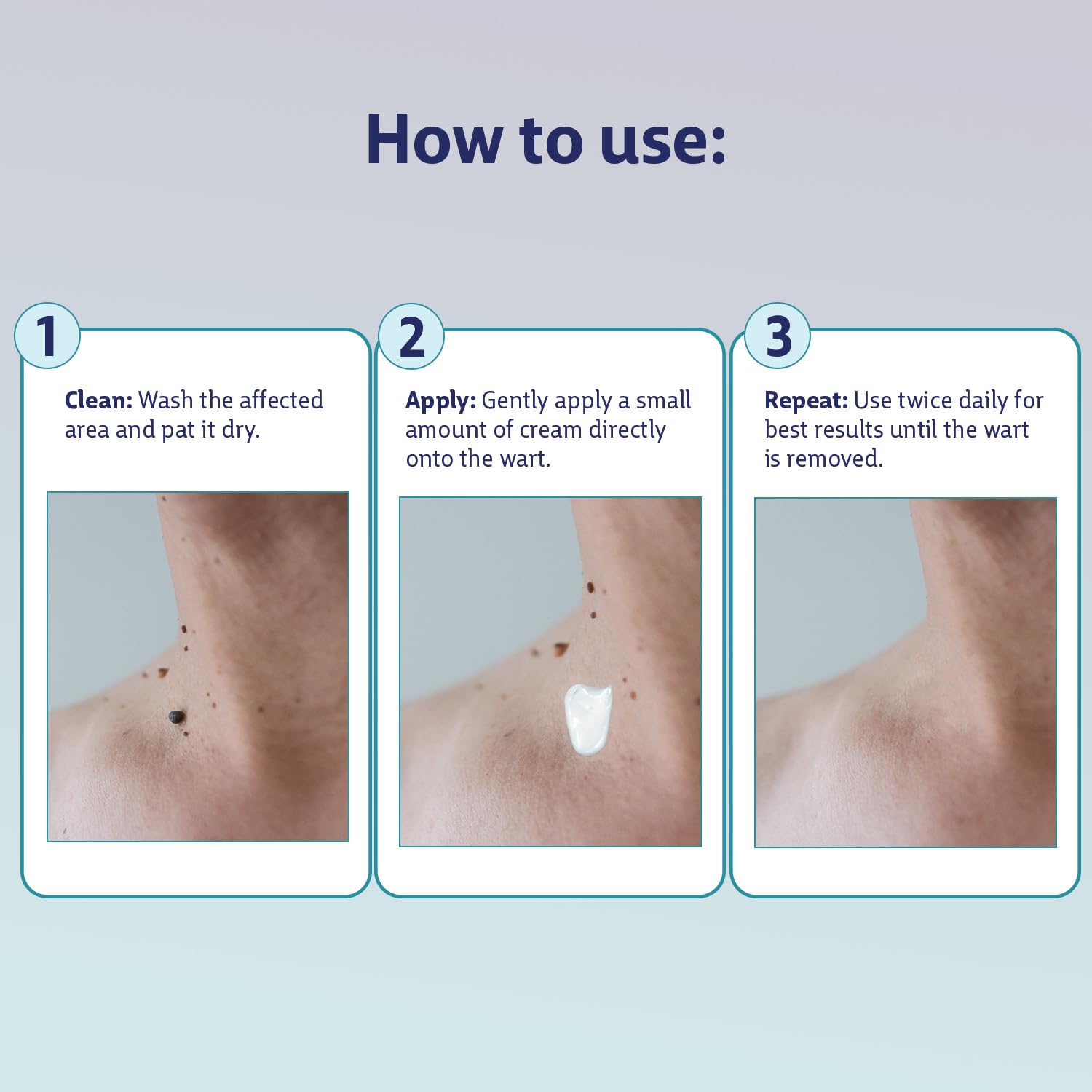 How to use:

1

Clean: Wash the affected area and pat it dry.

2

Apply: Gently apply a small amount of cream directly onto the wart.

3

Repeat: Use twice daily for best results until the wart is removed.