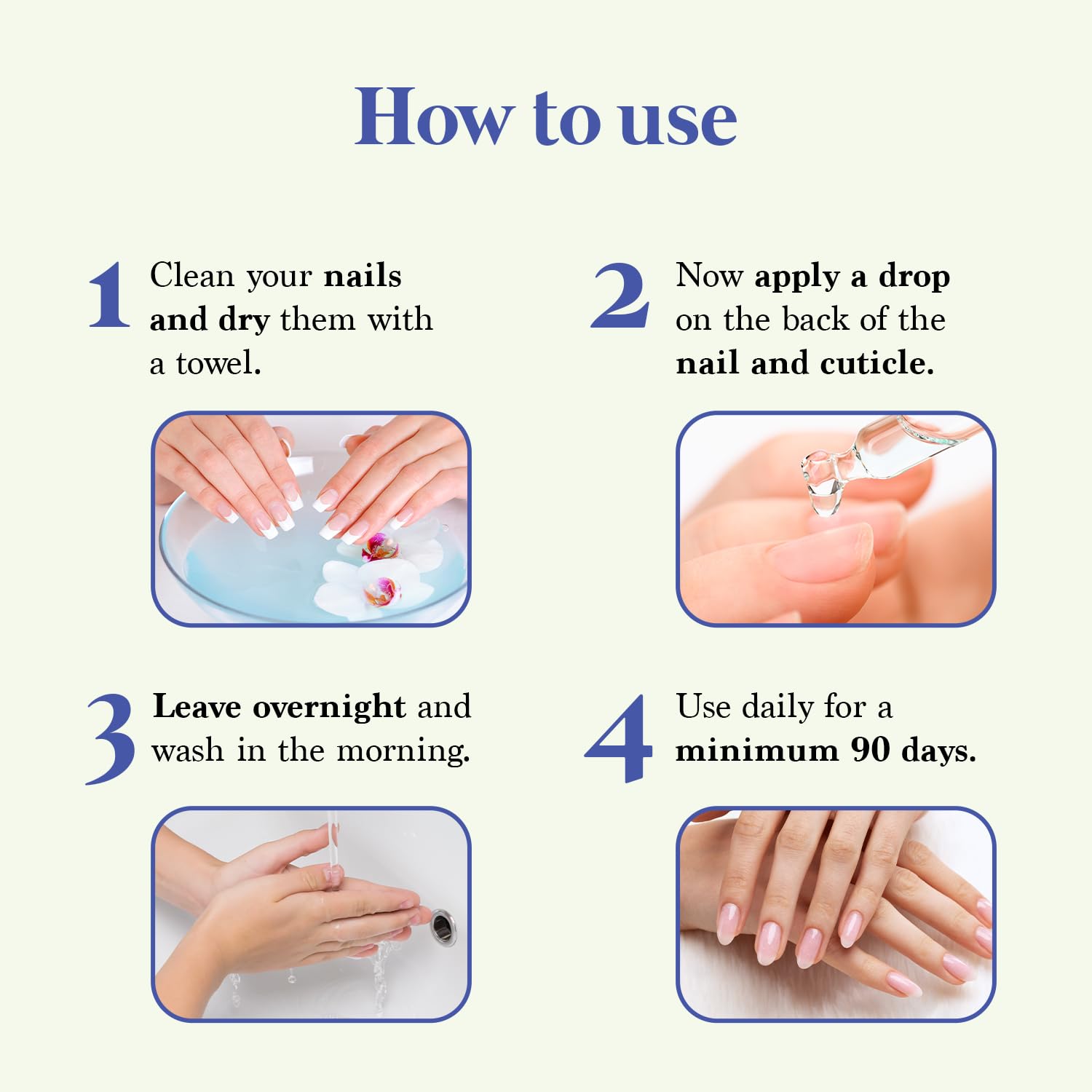 How to use

1 Clean your nails and dry them with a towel.

2 Now apply a drop on the back of the nail and cuticle.

3 Leave overnight and wash in the morning.

4 Use daily for a minimum 90 days.