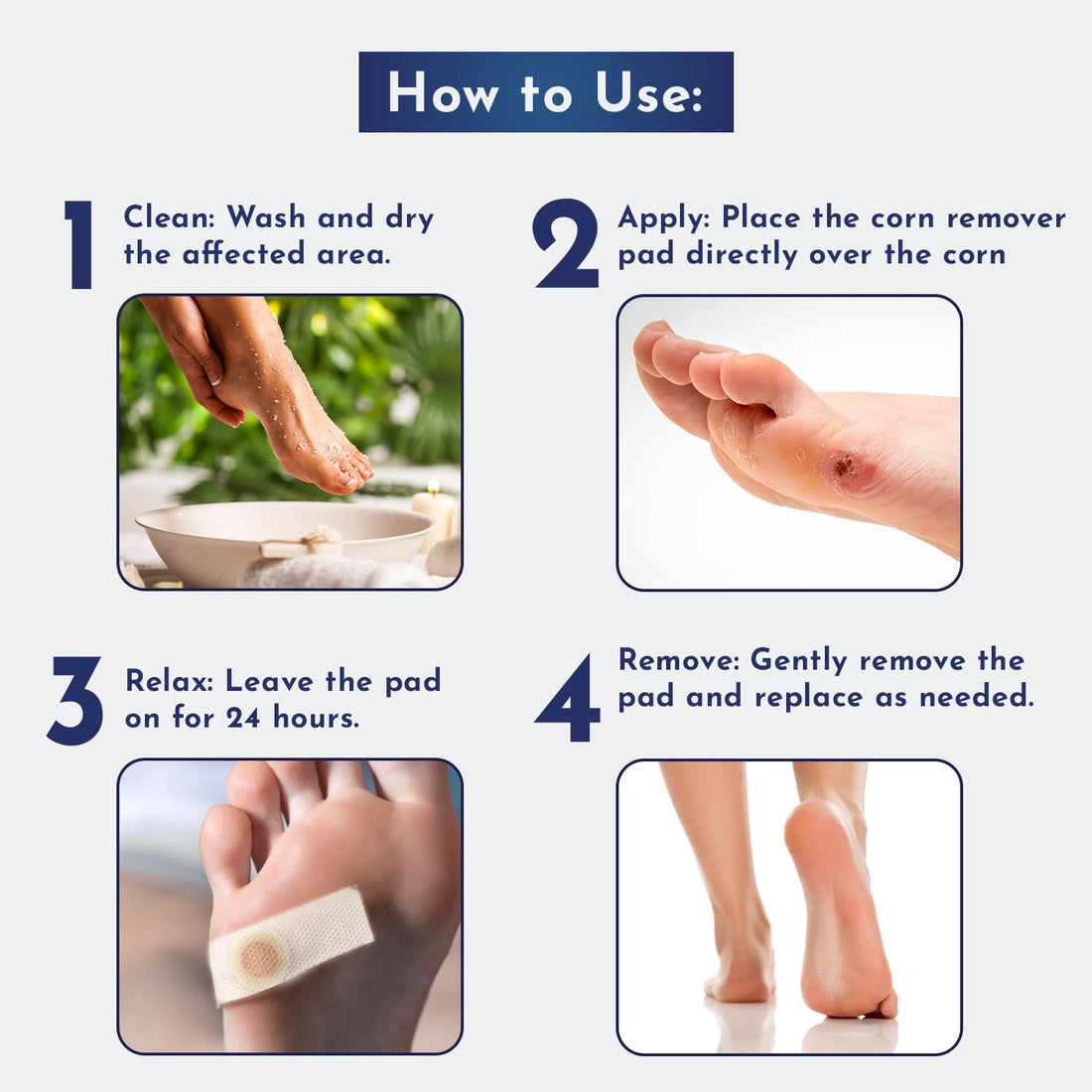 How to Use:

1 Clean: Wash and dry the affected area.

2 Apply: Place the corn remover pad directly over the corn

3 Relax: Leave the pad on for 24 hours.

4 Remove: Gently remove the pad and replace as needed.