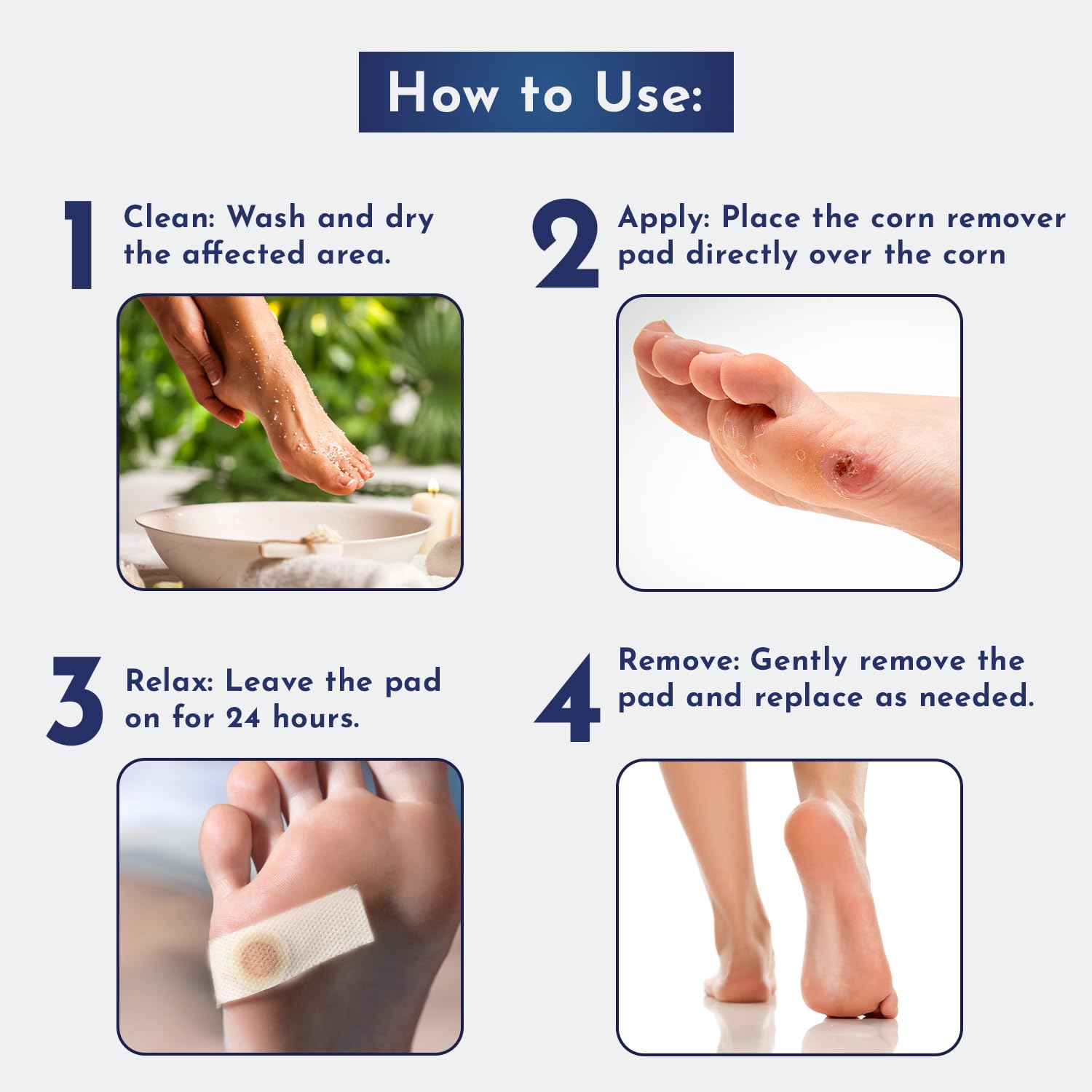 How to Use:

1 Clean: Wash and dry the affected area.

2 Apply: Place the corn remover pad directly over the corn

3 Relax: Leave the pad on for 24 hours.

4 Remove: Gently remove the pad and replace as needed.