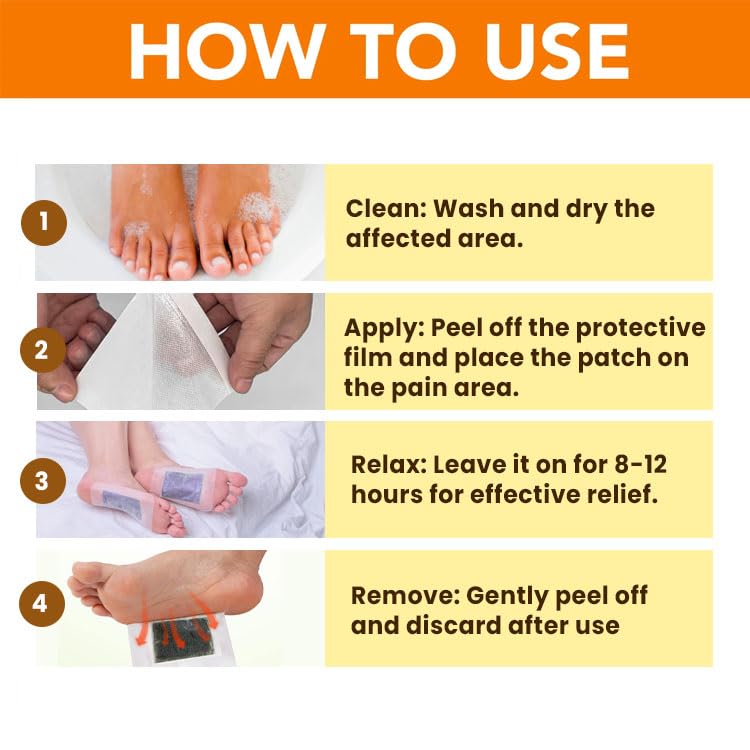 HOW TO USE

1

Clean: Wash and dry the affected area.

2

Apply: Peel off the protective film and place the patch on the pain area.

3

Relax: Leave it on for 8-12 hours for effective relief.

4

Remove: Gently peel off and discard after use