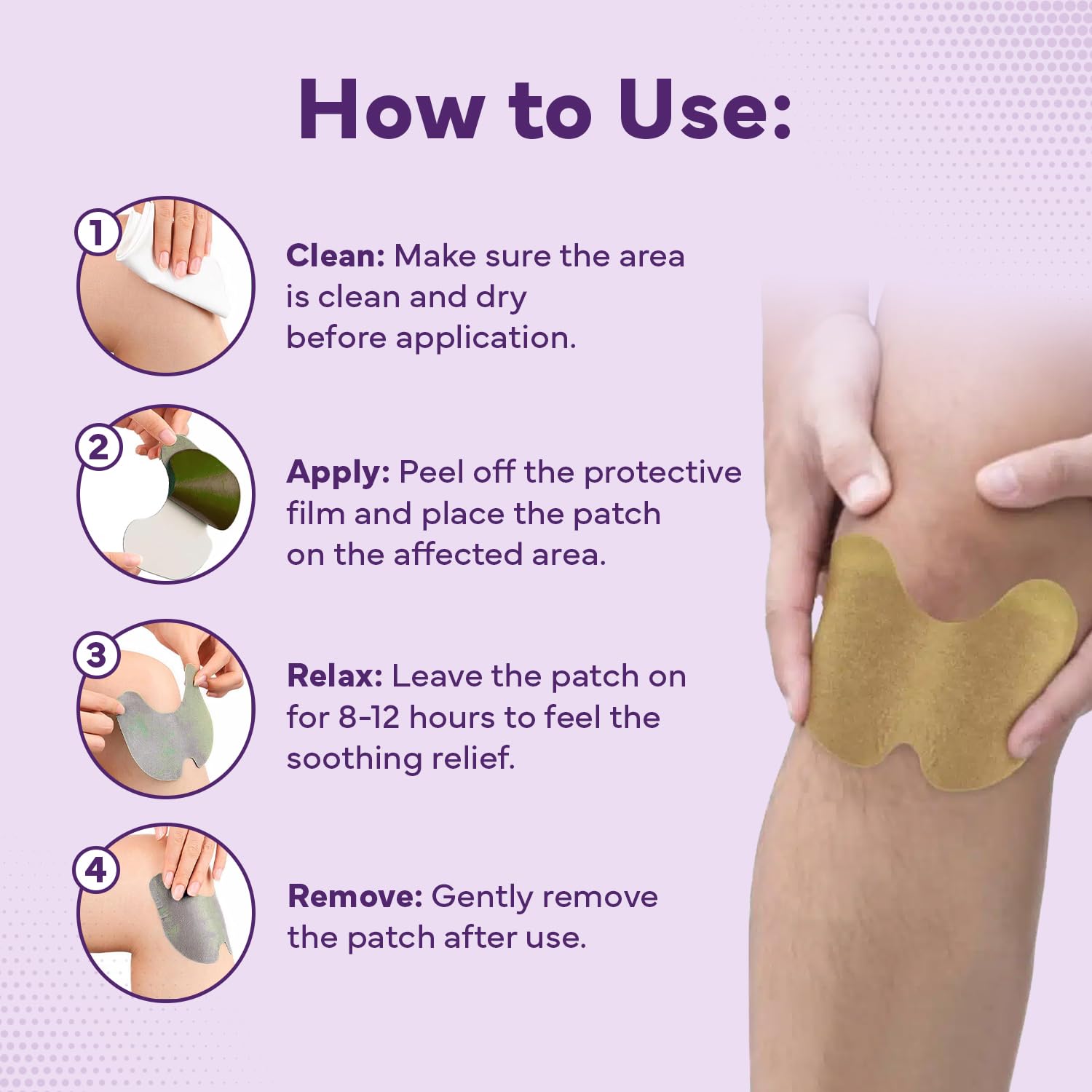 How to Use:

1

Clean: Make sure the area is clean and dry before application.

2

Apply: Peel off the protective film and place the patch on the affected area.

3

Relax: Leave the patch on for 8-12 hours to feel the soothing relief.

4

Remove: Gently remove the patch after use.