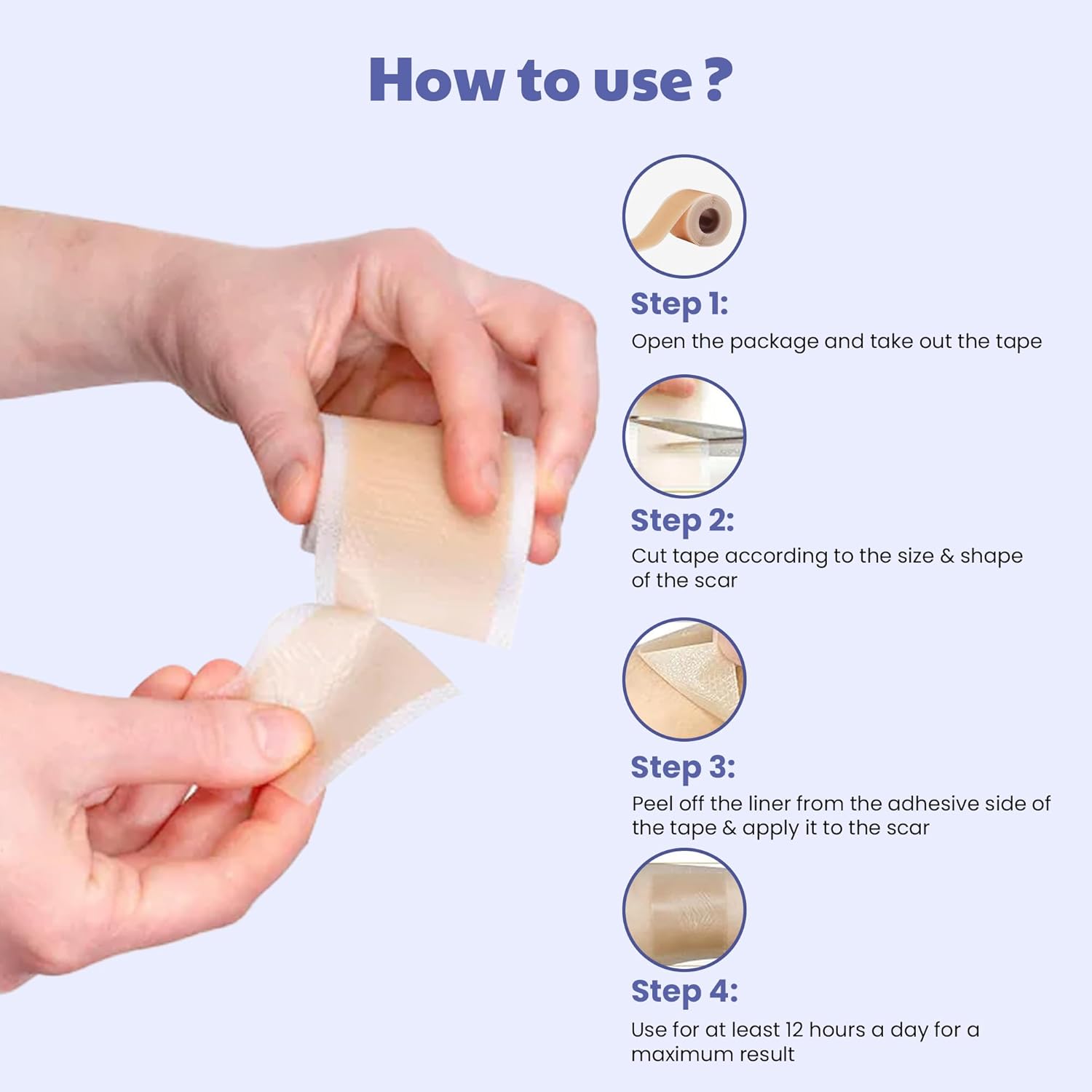 How to use ?

Step 1:
Open the package and take out the tape

Step 2:
Cut tape according to the size & shape of the scar

Step 3:
Peel off the liner from the adhesive side of the tape & apply it to the scar

Step 4:
Use for at least 12 hours a day for a maximum result