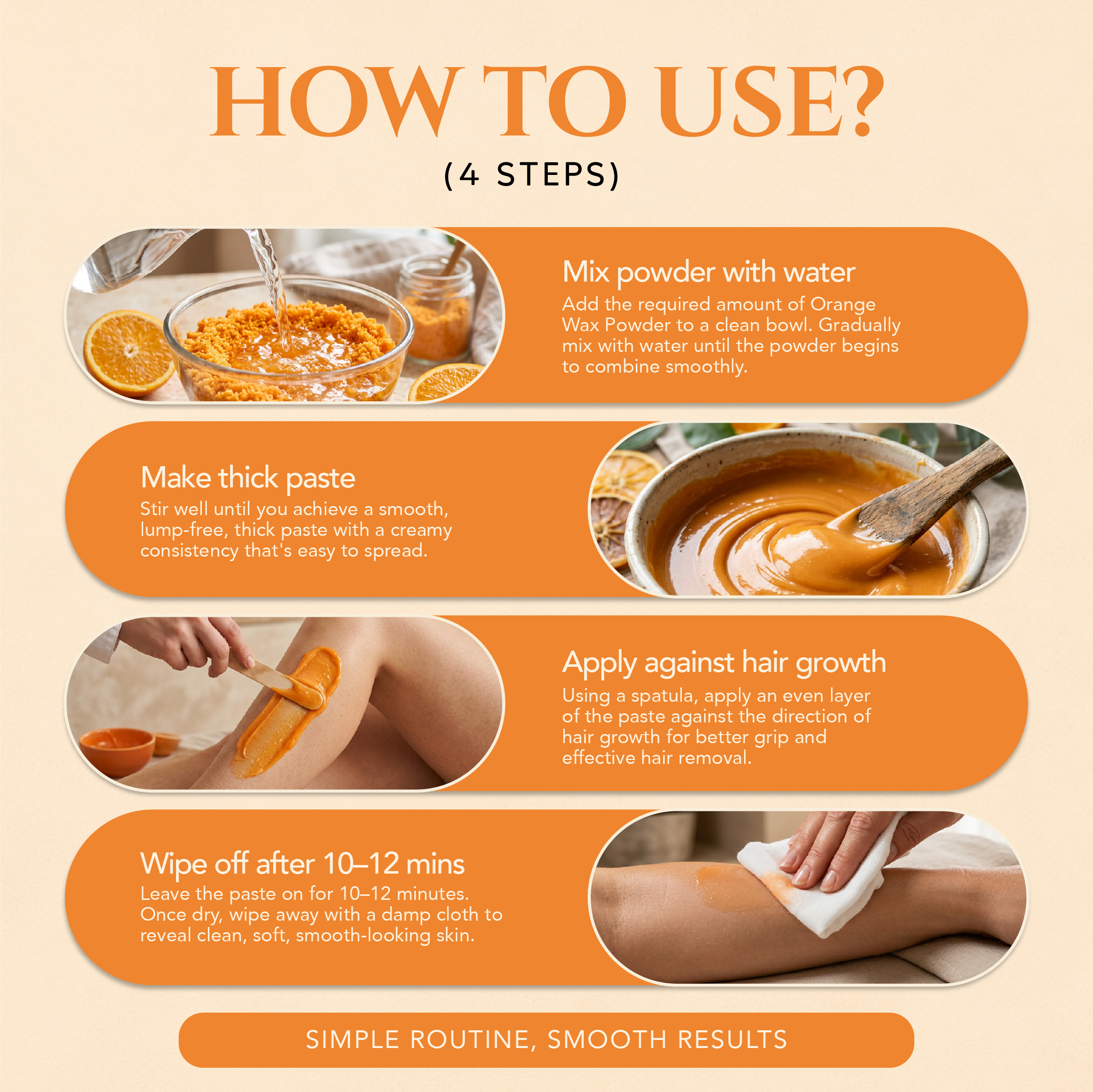 HOW TO USE?

(4 STEPS)

Mix powder with water

Add the required amount of Orange Wax Powder to a clean bowl. Gradually mix with water until the powder begins to combine smoothly.

Make thick paste

Stir well until you achieve a smooth, lump-free, thick paste with a creamy consistency that's easy to spread.

Apply against hair growth

Using a spatula, apply an even layer of the paste against the direction of hair growth for better grip and effective hair removal.

Wipe off after 10–12 mins

Leave the paste on for 10–12 minutes. Once dry, wipe away with a damp cloth to reveal clean, soft, smooth-looking skin.

SIMPLE ROUTINE, SMOOTH RESULTS